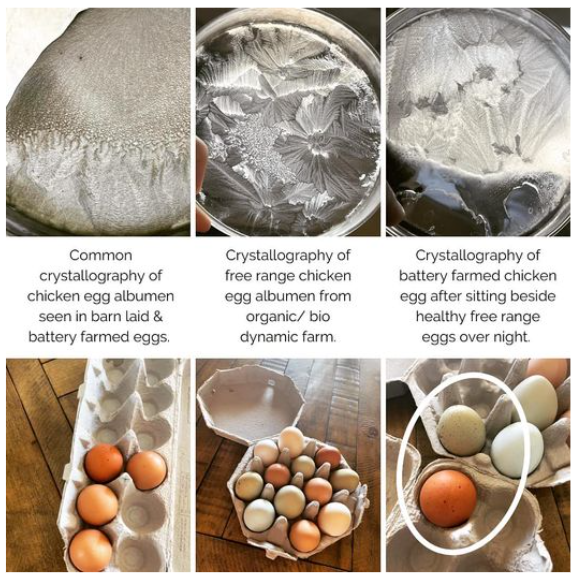 Common crystallography of chicken egg albumen seen in barn laid & battery farmed eggs.

Crystallography of free range chicken egg albumen from organic/ bio dynamic farm.

Crystallography of battery farmed chicken egg after sitting beside healthy free range eggs over night.